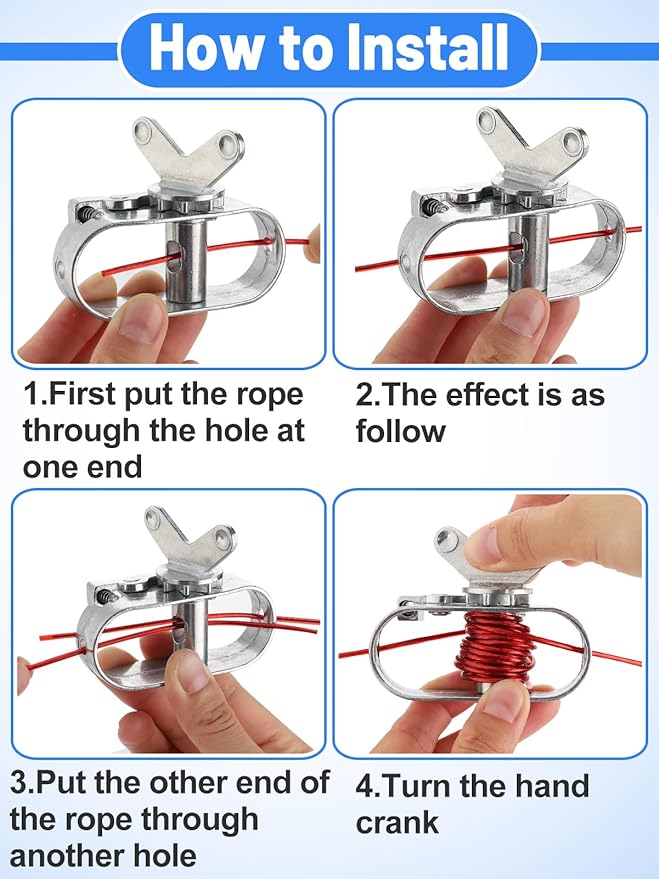 How to Install

1.First put the rope through the hole at one end

2.The effect is as follow

3.Put the other end of the rope through another hole

4.Turn the hand crank