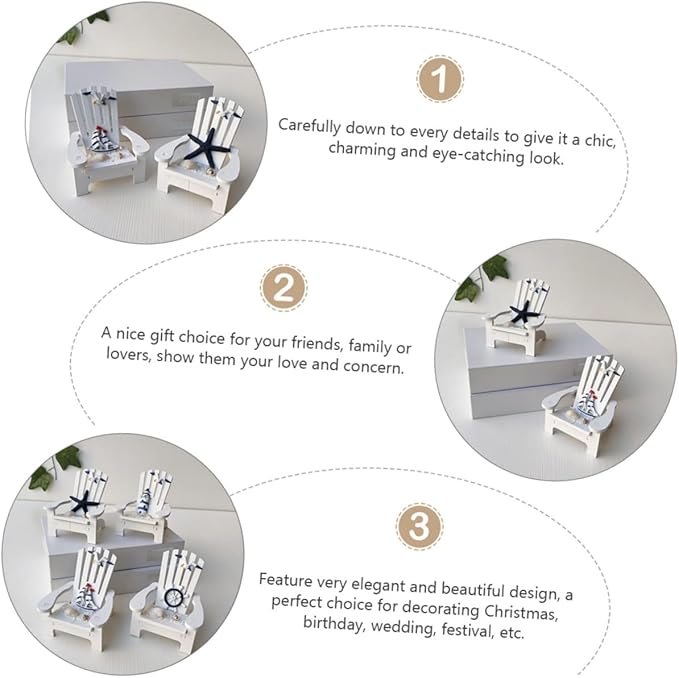 1

Carefully down to every details to give it a chic, charming and eye-catching look.

2

A nice gift choice for your friends, family or lovers, show them your love and concern.

3

Feature very elegant and beautiful design, a perfect choice for decorating Christmas, birthday, wedding, festival, etc.