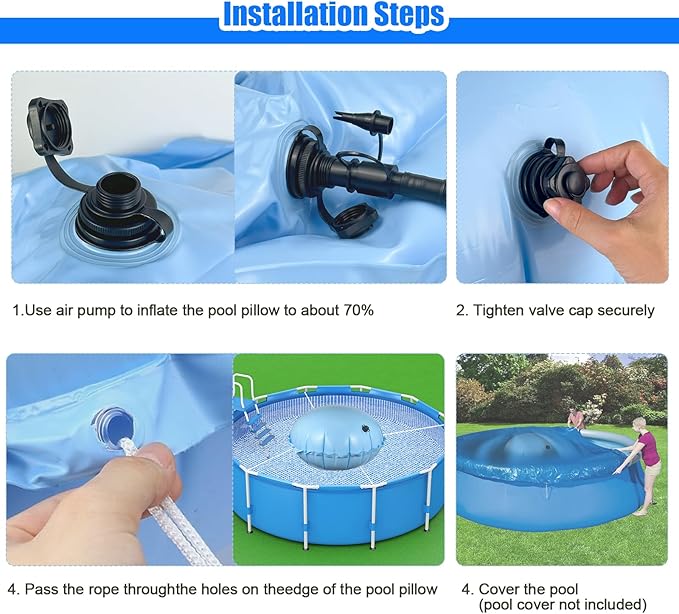 Installation Steps

1.Use air pump to inflate the pool pillow to about 70%

2. Tighten valve cap securely

4. Pass the rope throughthe holes on theedge of the pool pillow

4. Cover the pool
(pool cover not included)