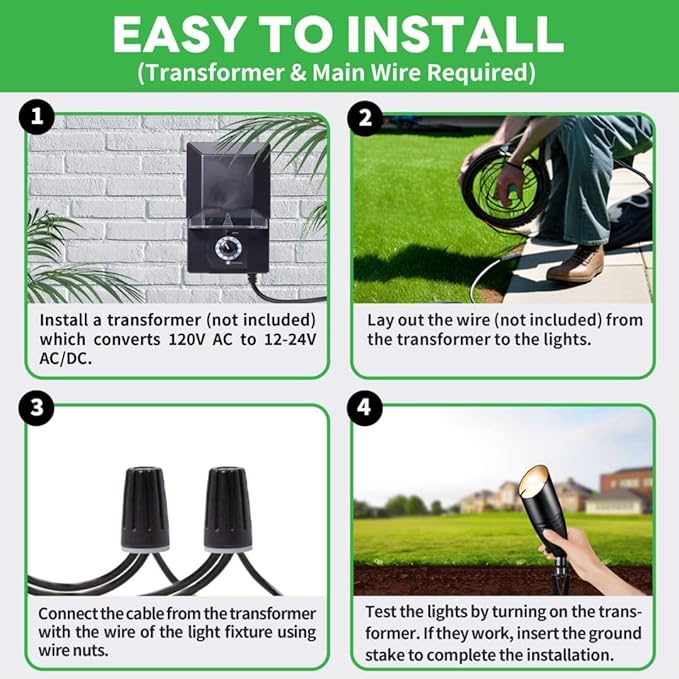 EASY TO INSTALL
(Transformer & Main Wire Required)

1

Install a transformer (not included) which converts 120V AC to 12-24V AC/DC.

2

Lay out the wire (not included) from the transformer to the lights.

3

Connect the cable from the transformer with the wire of the light fixture using wire nuts.

4

Test the lights by turning on the transformer. If they work, insert the ground stake to complete the installation.