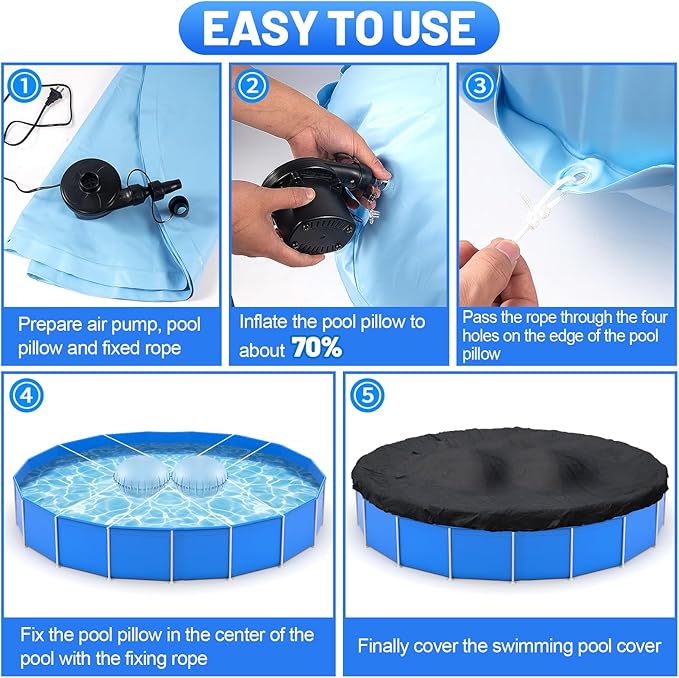 EASY TO USE

①

Prepare air pump, pool pillow and fixed rope

②

Inflate the pool pillow to about 70%

③

Pass the rope through the four holes on the edge of the pool pillow

④

Fix the pool pillow in the center of the pool with the fixing rope

⑤

Finally cover the swimming pool cover