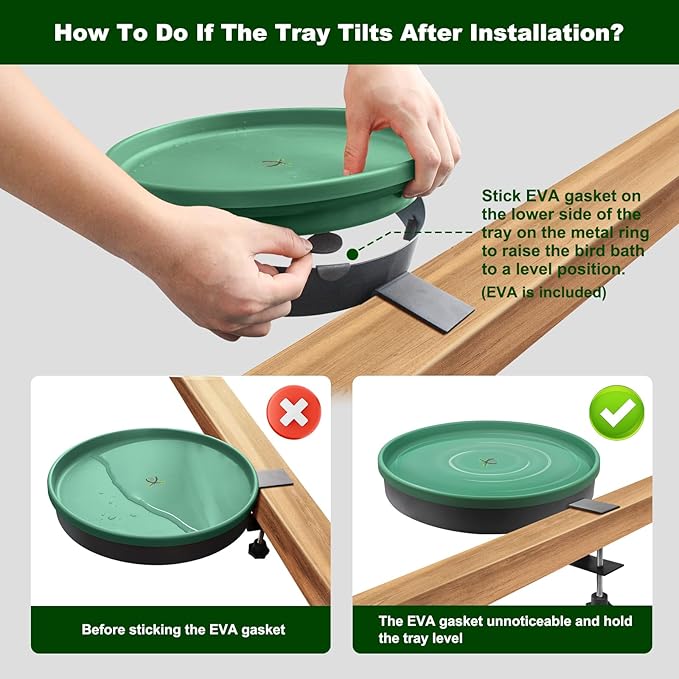 How To Do If The Tray Tilts After Installation?

Stick EVA gasket on the lower side of the tray on the metal ring to raise the bird bath to a level position.
(EVA is included)

Before sticking the EVA gasket

The EVA gasket unnoticeable and hold the tray level