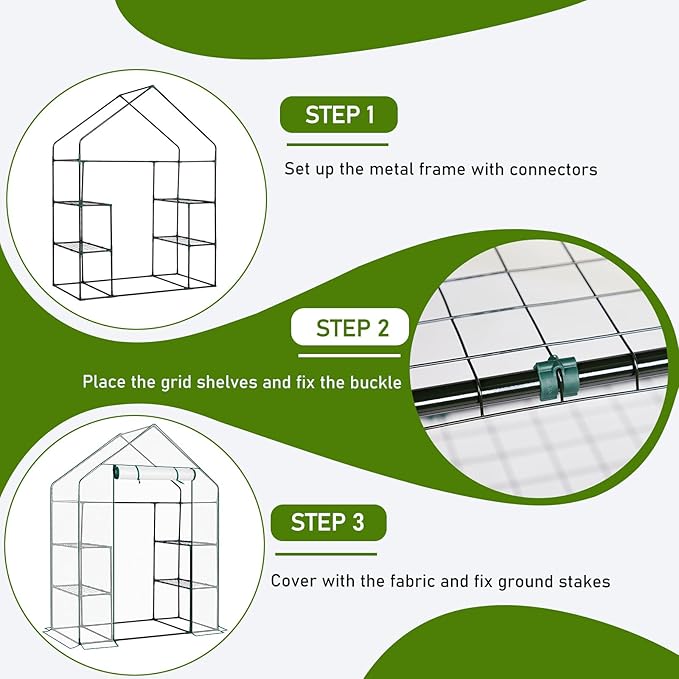 STEP 1

Set up the metal frame with connectors

STEP 2

Place the grid shelves and fix the buckle

STEP 3

Cover with the fabric and fix ground stakes