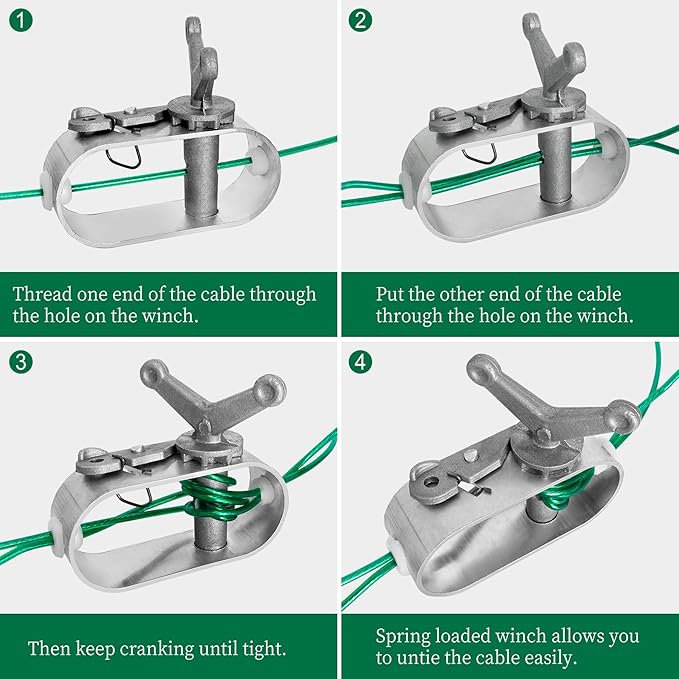 1

Thread one end of the cable through the hole on the winch.

2

Put the other end of the cable through the hole on the winch.

3

Then keep cranking until tight.

4

Spring loaded winch allows you to untie the cable easily.