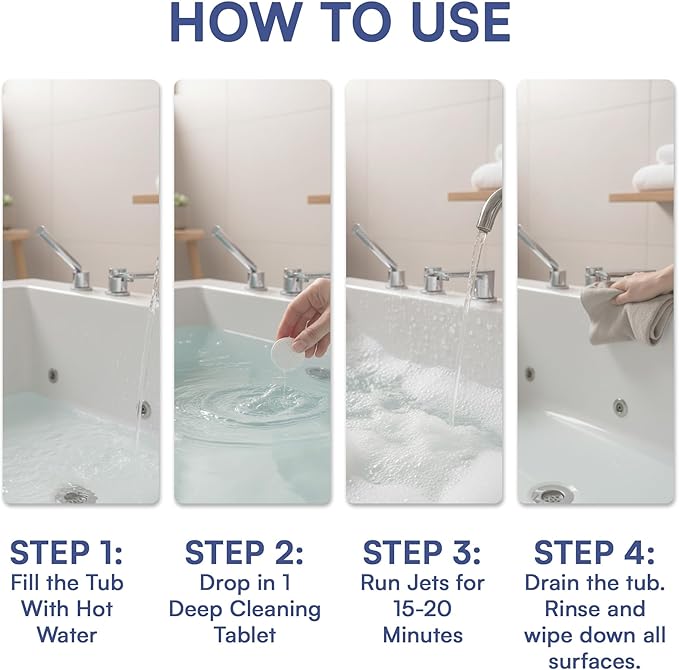 HOW TO USE

STEP 1:
Fill the Tub With Hot Water

STEP 2:
Drop in 1 Deep Cleaning Tablet

STEP 3:
Run Jets for 15-20 Minutes

STEP 4:
Drain the tub. Rinse and wipe down all surfaces.