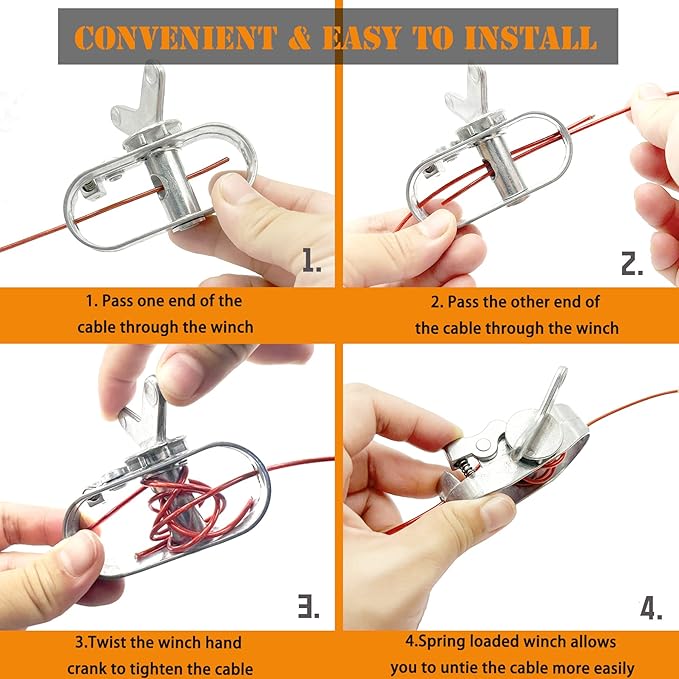 CONVENIENT & EASY TO INSTALL

1.

1. Pass one end of the cable through the winch

2.

2. Pass the other end of the cable through the winch

3.

3.Twist the winch hand crank to tighten the cable

4.

4.Spring loaded winch allows you to untie the cable more easily