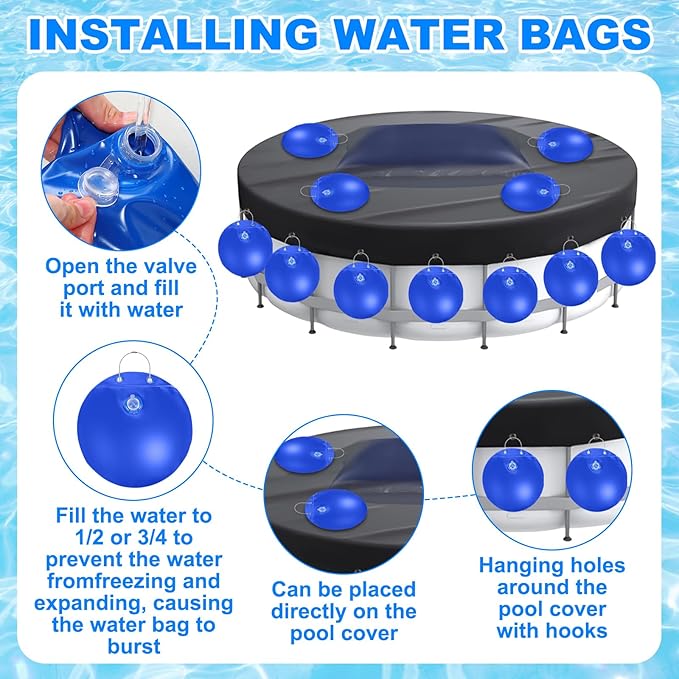 INSTALLING WATER BAGS

Open the valve port and fill it with water

Fill the water to 1/2 or 3/4 to prevent the water fromfreezing and expanding, causing the water bag to burst

Can be placed directly on the pool cover

Hanging holes around the pool cover with hooks