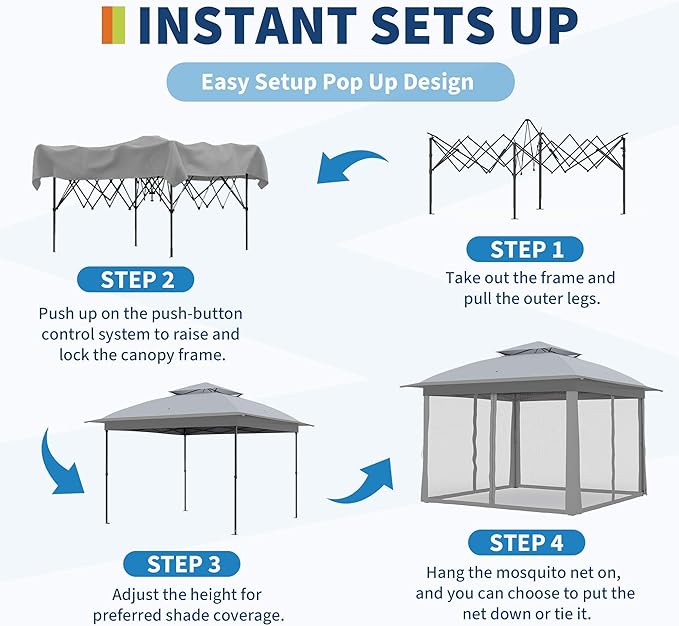 INSTANT SETS UP

Easy Setup Pop Up Design

STEP 1
Take out the frame and pull the outer legs.

STEP 2
Push up on the push-button control system to raise and lock the canopy frame.

STEP 3
Adjust the height for preferred shade coverage.

STEP 4
Hang the mosquito net on, and you can choose to put the net down or tie it.