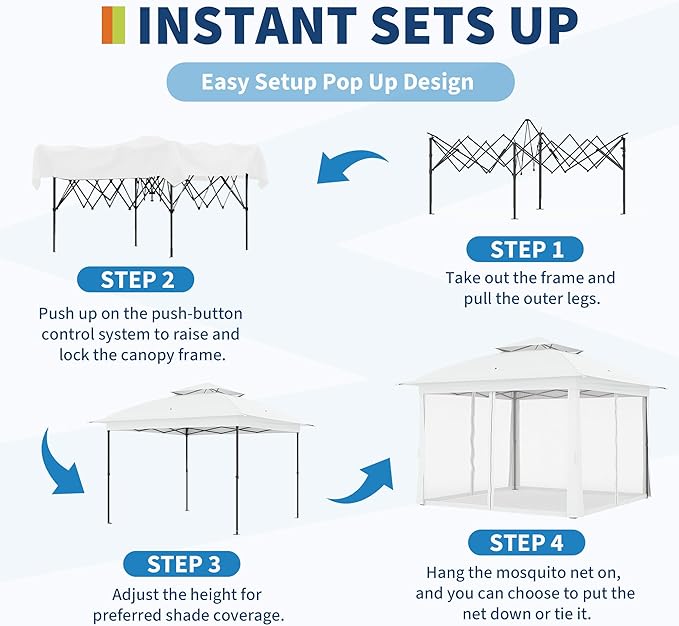 INSTANT SETS UP

Easy Setup Pop Up Design

STEP 1
Take out the frame and pull the outer legs.

STEP 2
Push up on the push-button control system to raise and lock the canopy frame.

STEP 3
Adjust the height for preferred shade coverage.

STEP 4
Hang the mosquito net on, and you can choose to put the net down or tie it.