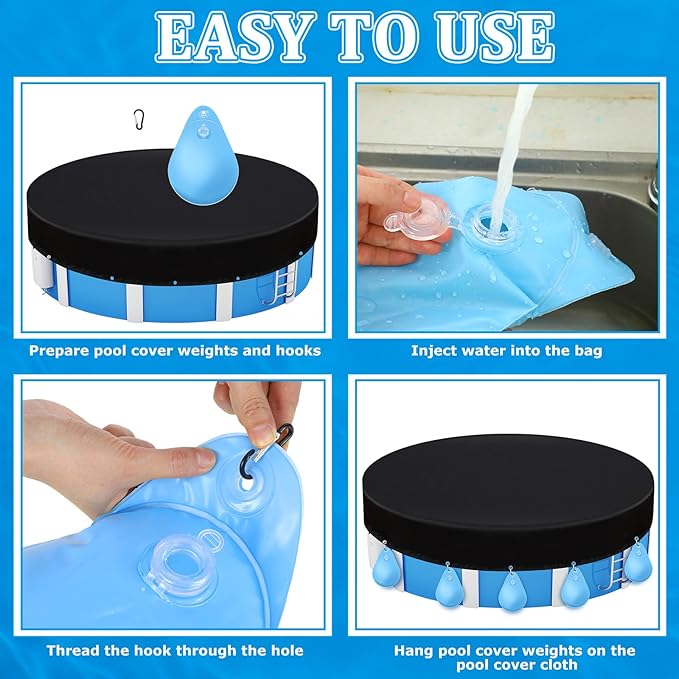 EASY TO USE

Prepare pool cover weights and hooks

Inject water into the bag

Thread the hook through the hole

Hang pool cover weights on the pool cover cloth